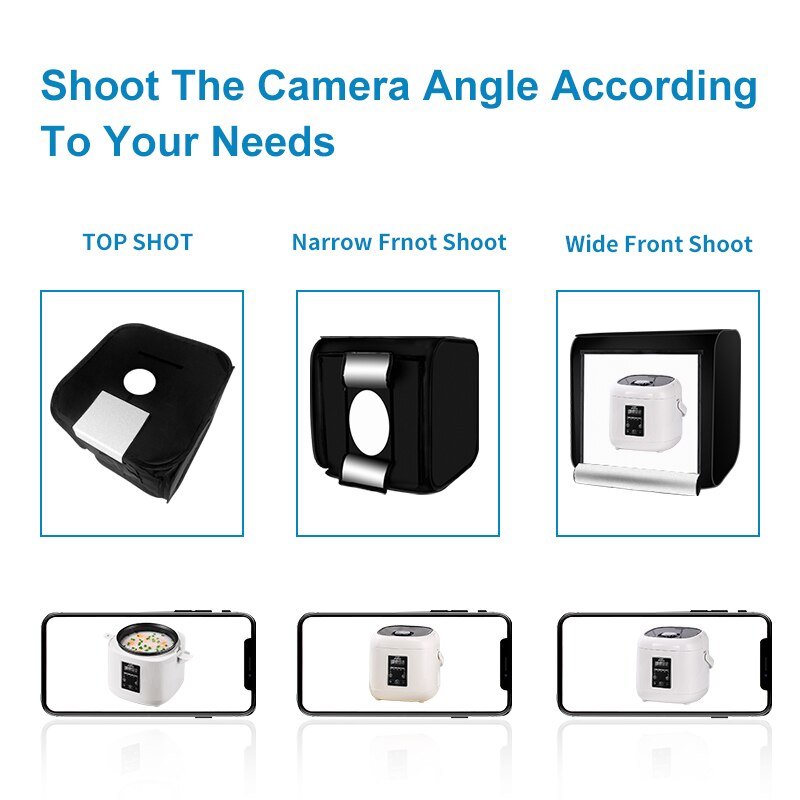 Shoot The Camera Angle According To Your Needs

TOP SHOT

Narrow Frnot Shoot

Wide Front Shoot