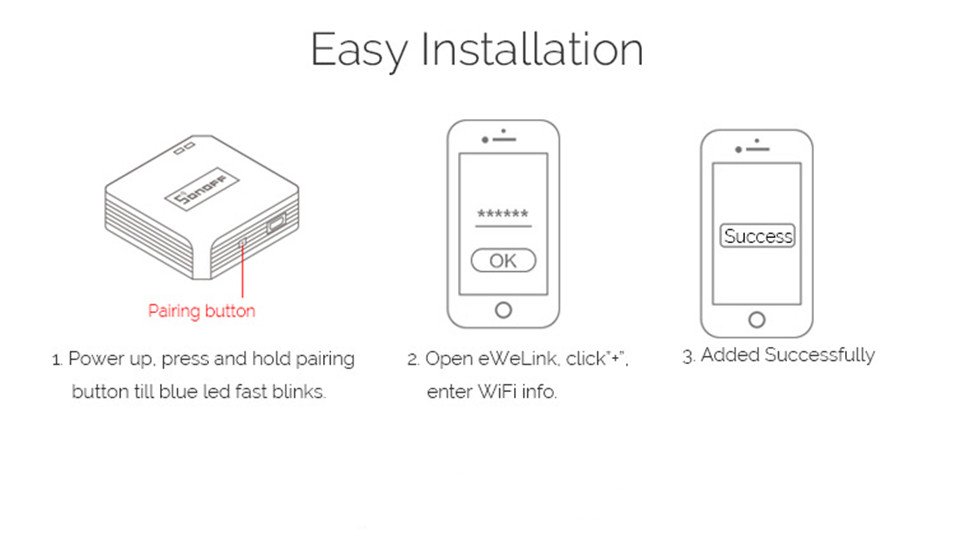 Easy Installation

SONOFF

Pairing button

1. Power up, press and hold pairing button till blue led fast blinks.

******

OK

2. Open eWeLink, click"+", enter WiFi info.

Success

3. Added Successfully