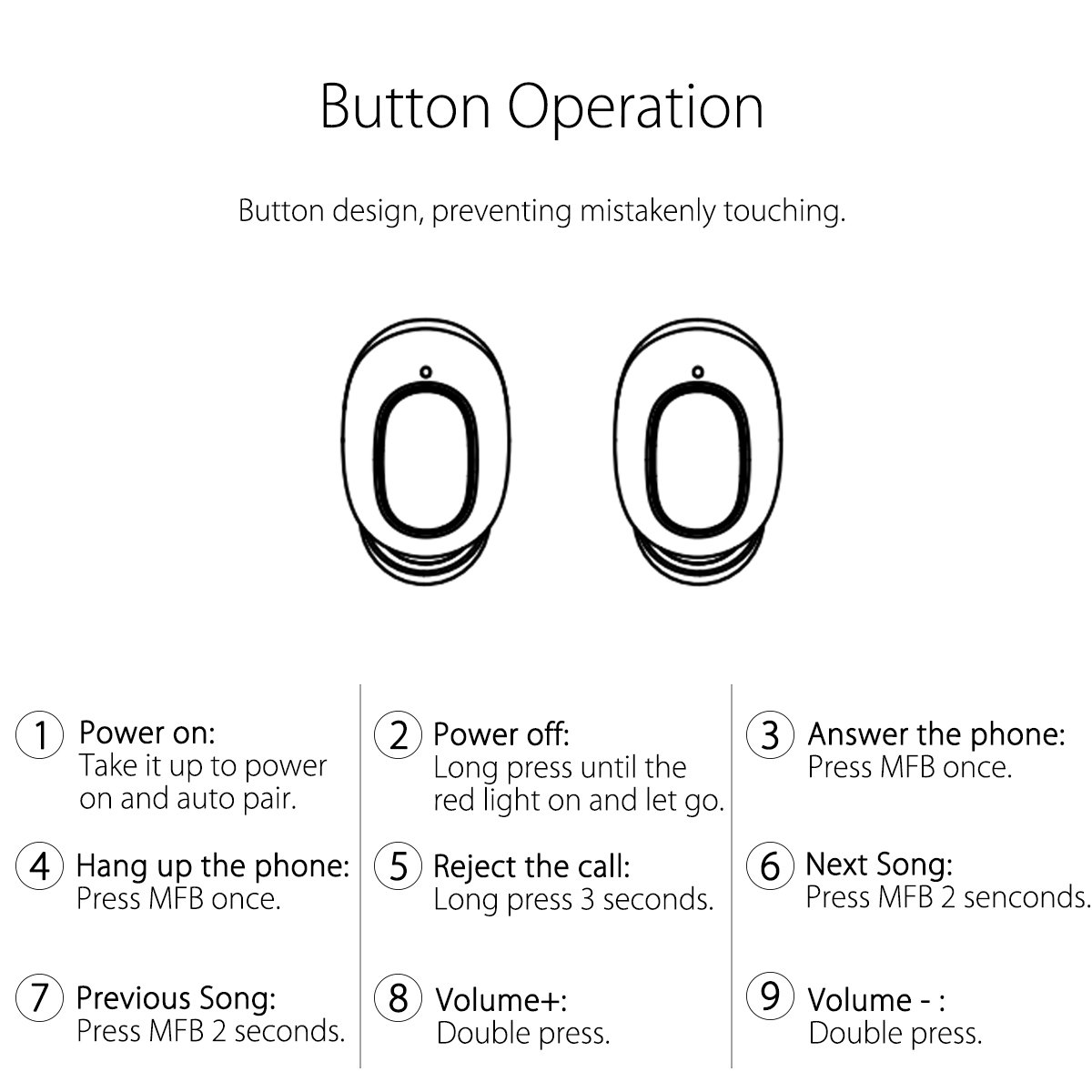 Button Operation

Button design, preventing mistakenly touching.

1 Power on:
Take it up to power on and auto pair.

2 Power off:
Long press until the red light on and let go.

3 Answer the phone:
Press MFB once.

4 Hang up the phone:
Press MFB once.

5 Reject the call:
Long press 3 seconds.

6 Next Song:
Press MFB 2 senconds.

7 Previous Song:
Press MFB 2 seconds.

8 Volume+:
Double press.

9 Volume - :
Double press.