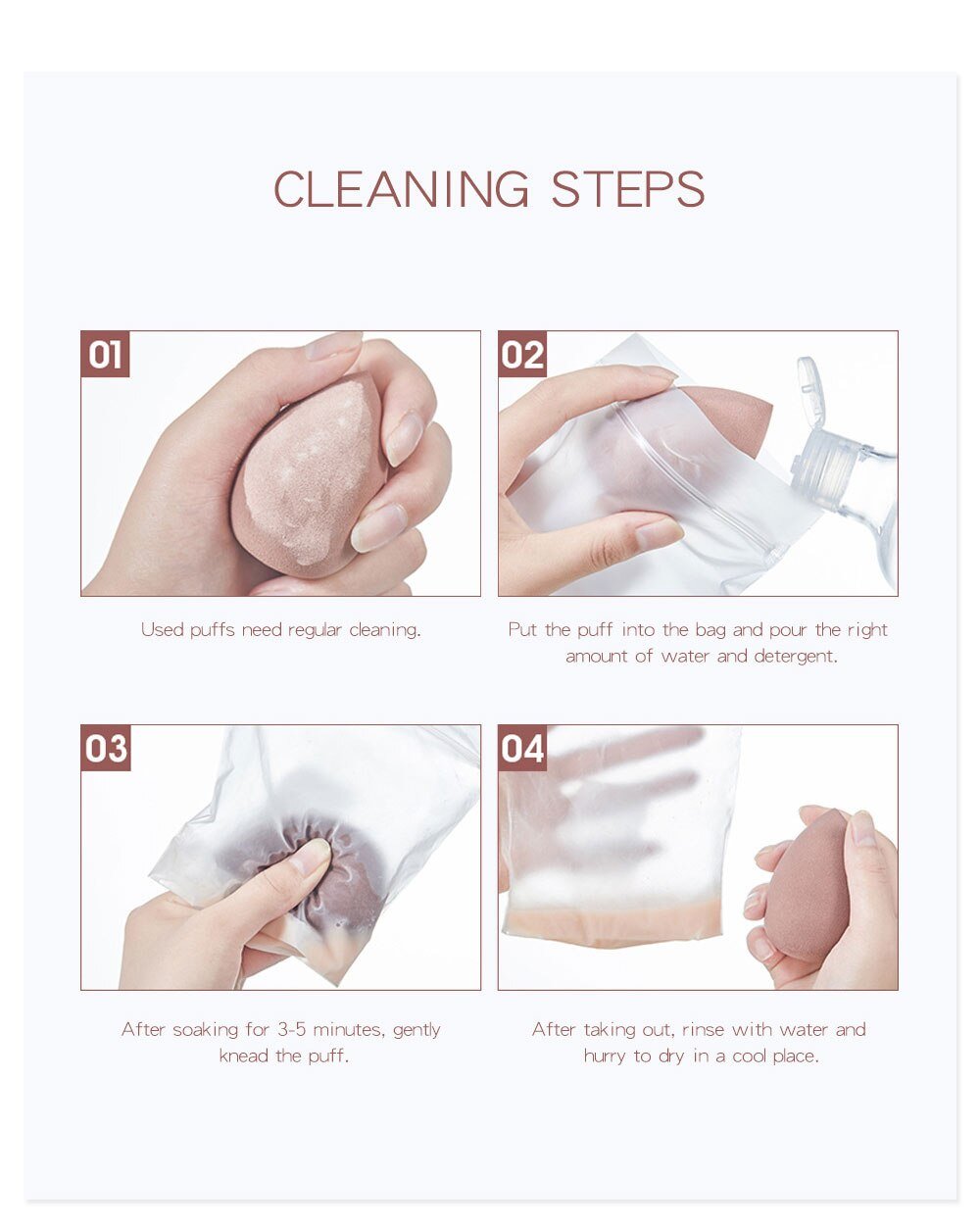 CLEANING STEPS

01

Used puffs need regular cleaning.

02

Put the puff into the bag and pour the right amount of water and detergent.

03

After soaking for 3-5 minutes, gently knead the puff.

04

After taking out, rinse with water and hurry to dry in a cool place.