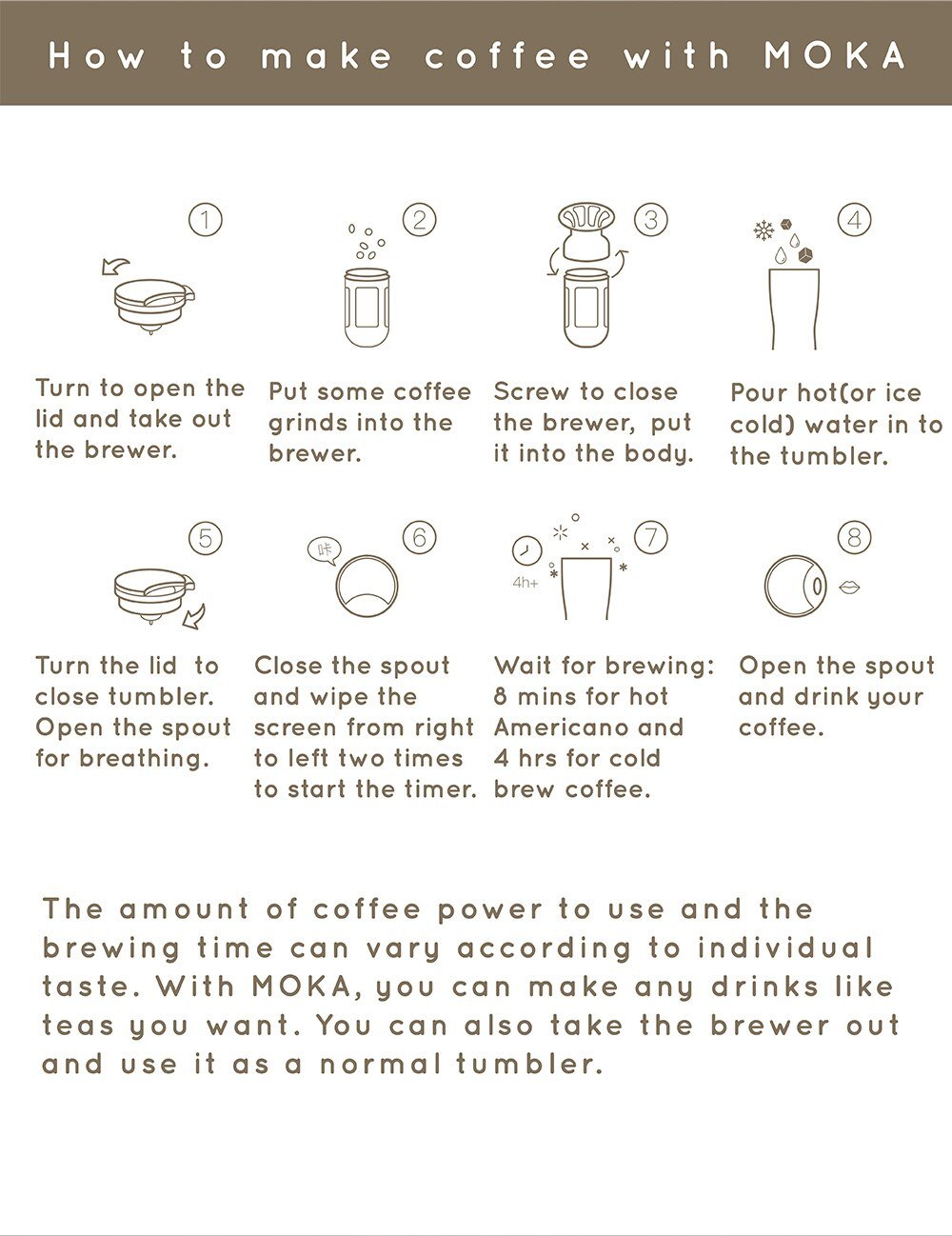 How to make coffee with MOKA

①
Turn to open the lid and take out the brewer.

②
Put some coffee grinds into the brewer.

③
Screw to close the brewer, put it into the body.

④
Pour hot(or ice cold) water in to the tumbler.

⑤
Turn the lid to close tumbler. Open the spout for breathing.

⑥
咔
Close the spout and wipe the screen from right to left two times to start the timer.

⑦
4h+
Wait for brewing: 8 mins for hot Americano and 4 hrs for cold brew coffee.

⑧
Open the spout and drink your coffee.

The amount of coffee power to use and the brewing time can vary according to individual taste. With MOKA, you can make any drinks like teas you want. You can also take the brewer out and use it as a normal tumbler.