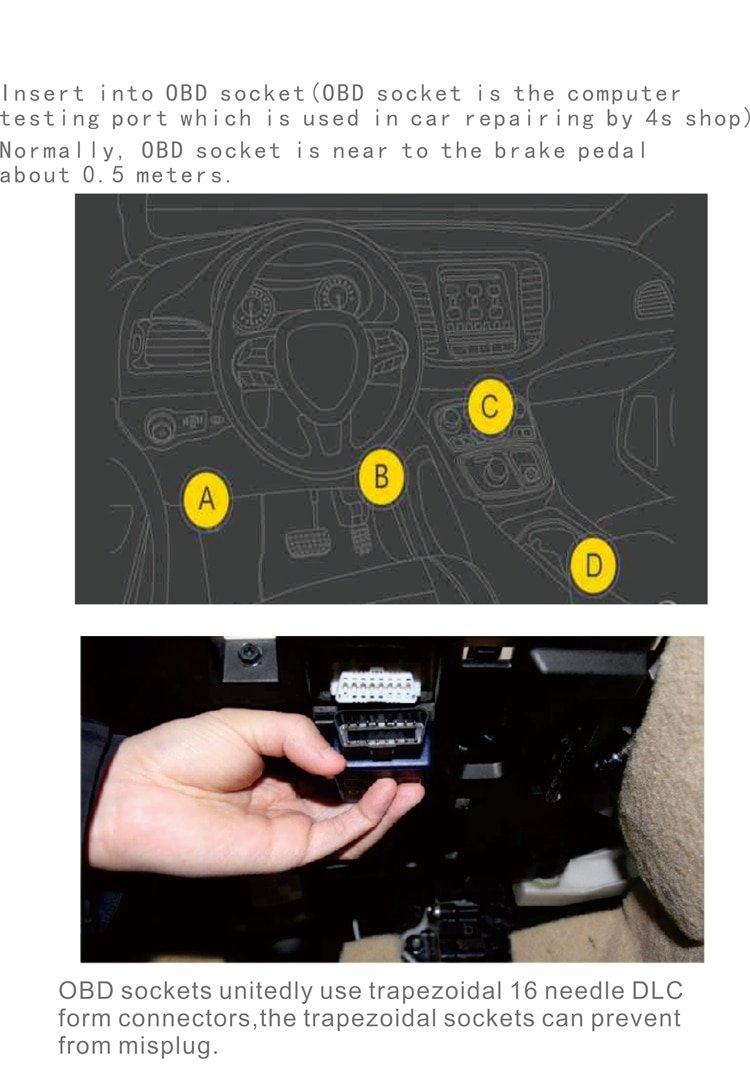 Insert into OBD socket(OBD socket is the computer testing port which is used in car repairing by 4s shop) Normally, OBD socket is near to the brake pedal about 0.5 meters.

A

B

C

D

OBD sockets unitedly use trapezoidal 16 needle DLC form connectors,the trapezoidal sockets can prevent from misplug.