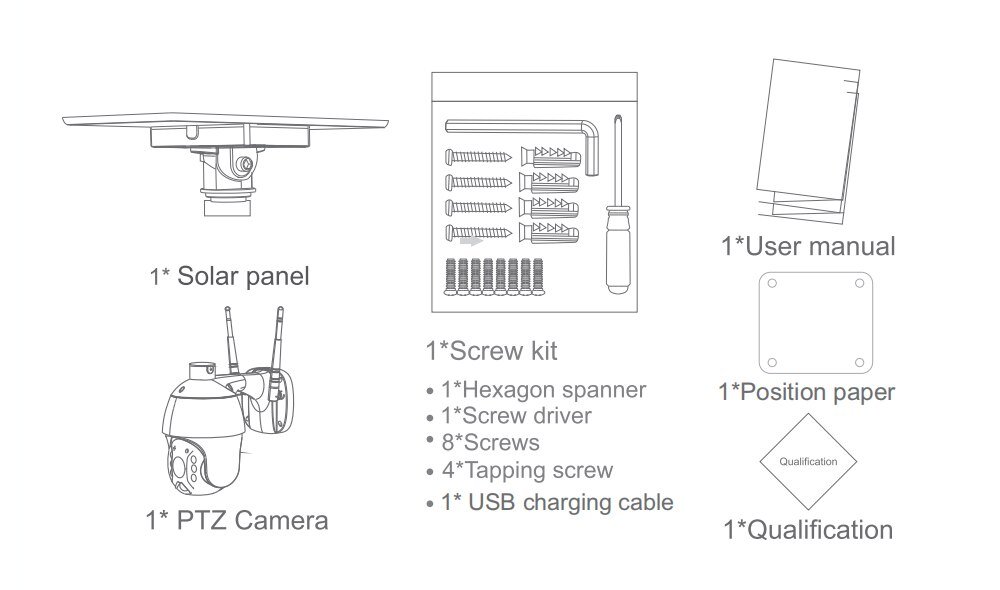 1* Solar panel

1* PTZ Camera

1*Screw kit

• 1*Hexagon spanner
• 1*Screw driver
• 8*Screws
• 4*Tapping screw
• 1* USB charging cable

1*User manual

1*Position paper

Qualification

1*Qualification